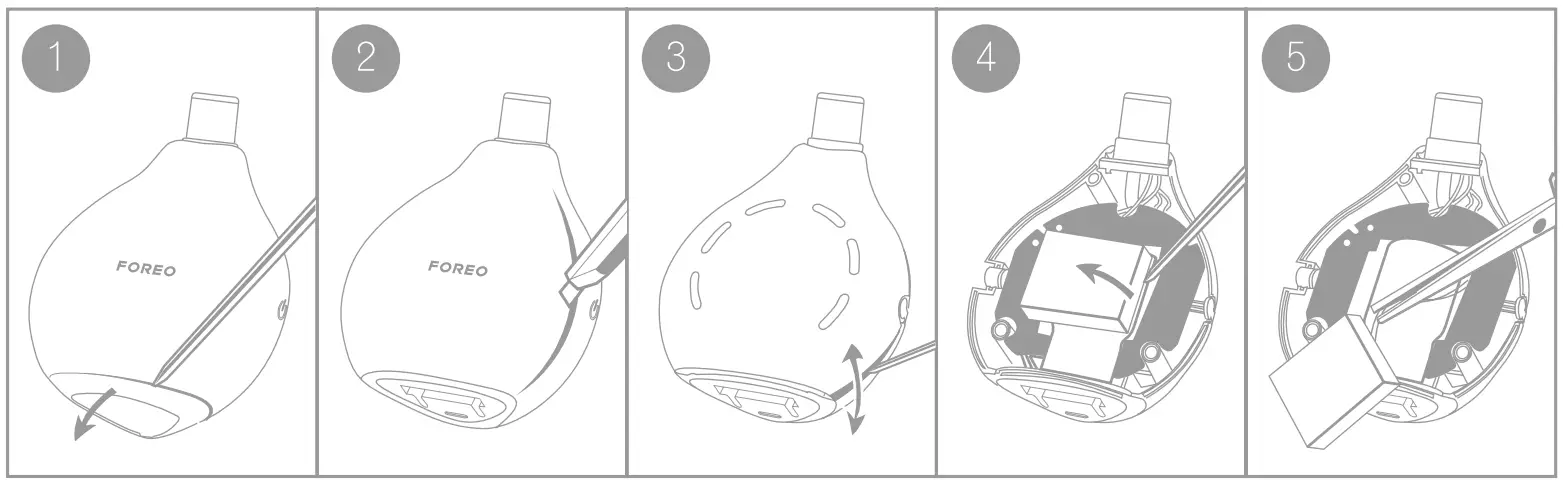 1

FOREO

2

FOREO

3

4

5