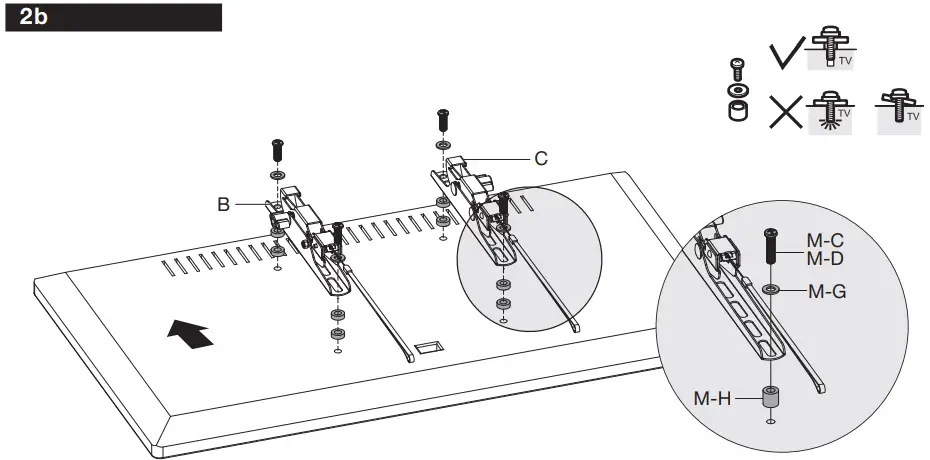 2b

TV

TV

TV

C

B

M-C
M-D

M-G

M-H