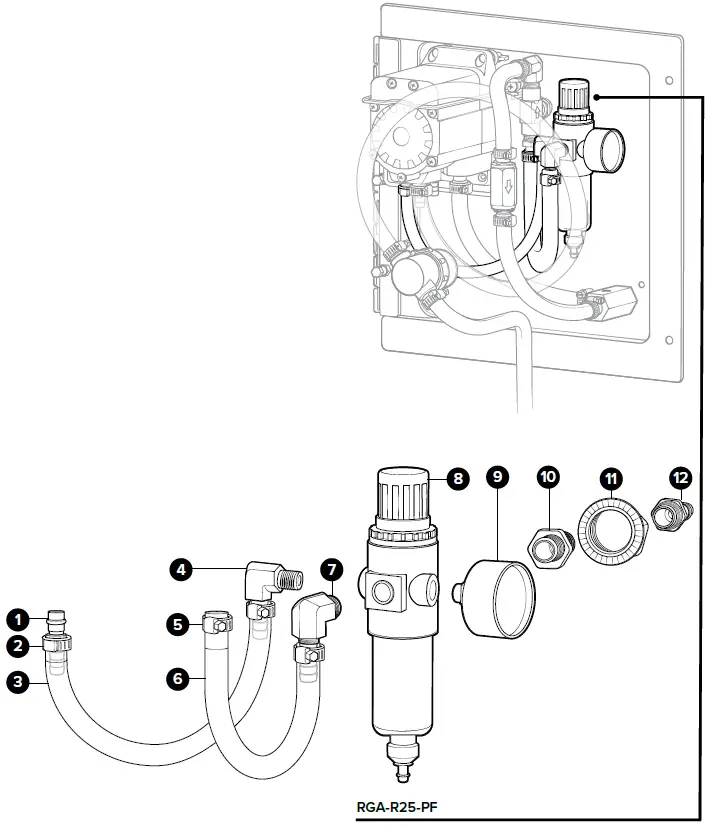 8
9
10
11
12
4
7
1
5
2
6
3
RGA-R25-PF