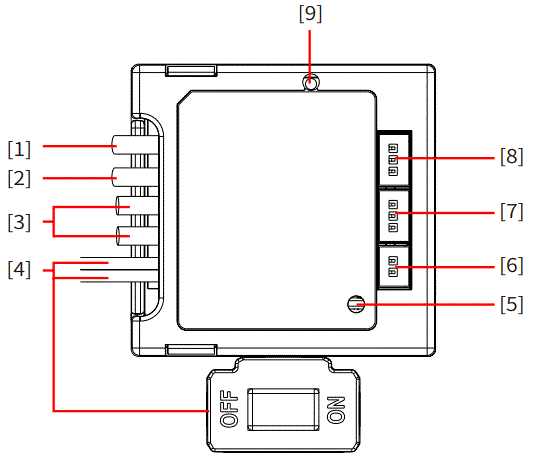 [9]
[1]
[2]
[3]
[4]
[8]
[7]
[6]
[5]
OFF
ON