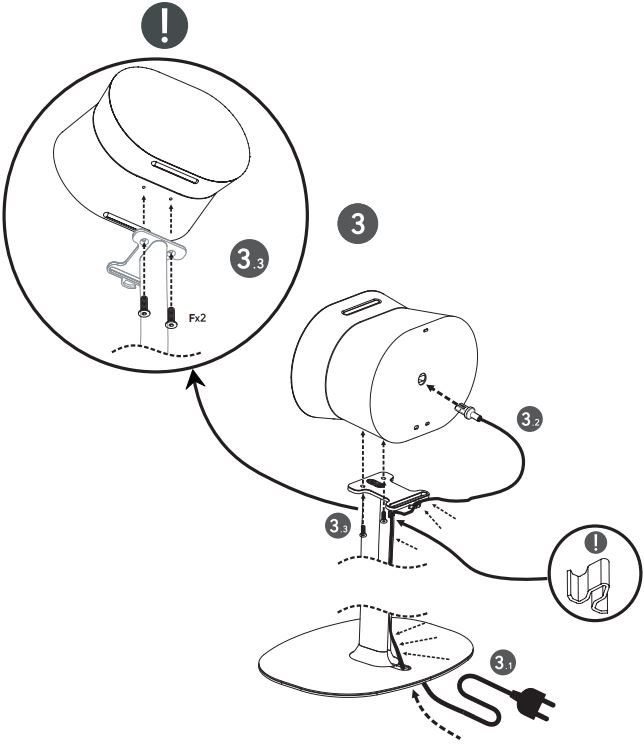 !

3

3.3

Fx2

3.2

3.3

!

3.1