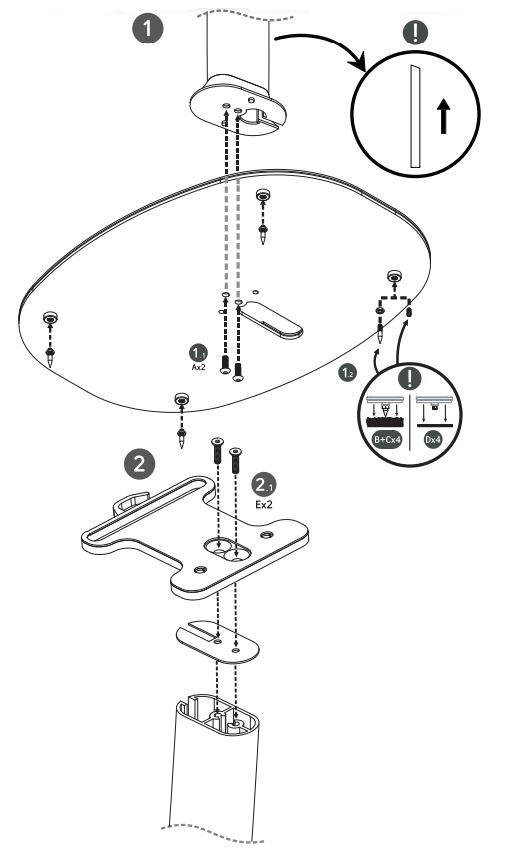 1

!

1.1
Ax2

1.2

!

B+Cx4

Dx4

2

2.1
Ex2