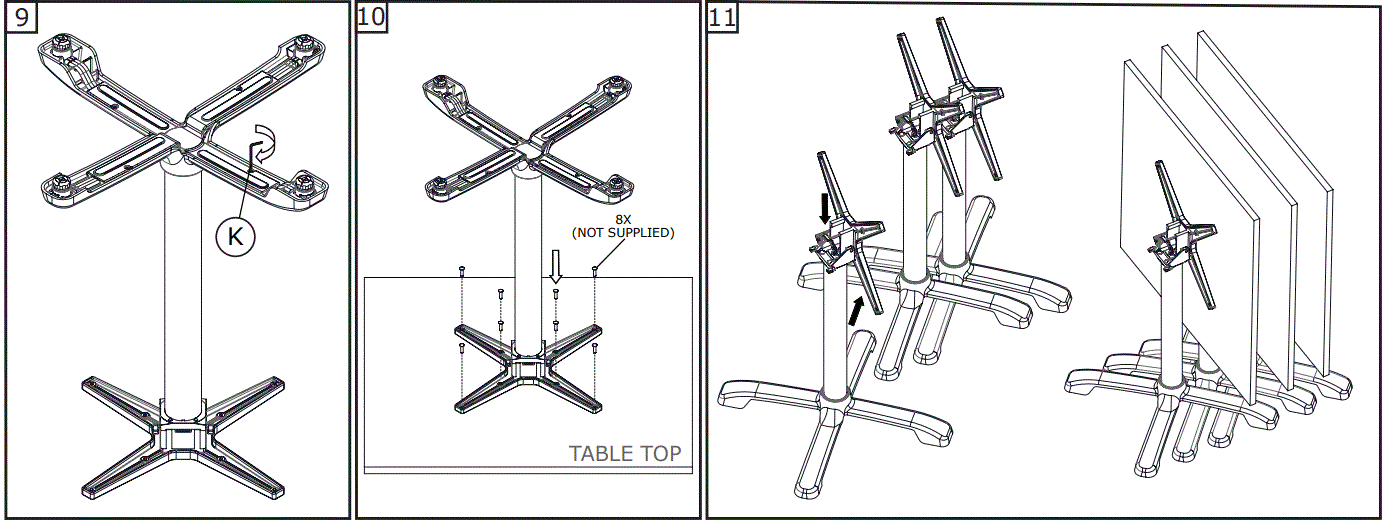 9

K

10

8X
(NOT SUPPLIED)

TABLE TOP

11