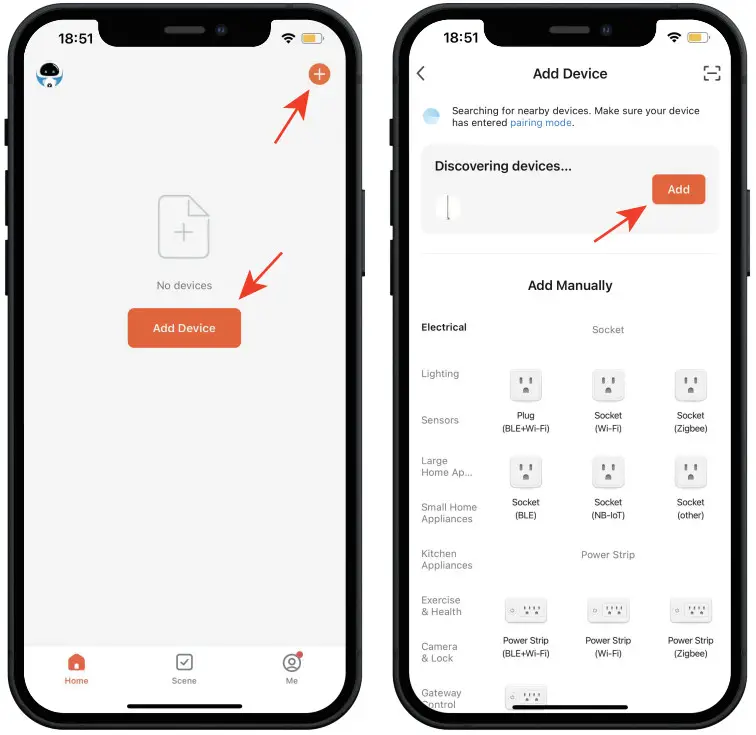 18:51

No devices

Add Device

Home Scene Me

18:51

Add Device

Searching for nearby devices. Make sure your device has entered pairing mode.

Discovering devices...

Add

Add Manually

Electrical

Lighting

Sensors

Large Home Ap...

Small Home Appliances

Kitchen Appliances

Exercise & Health

Camera & Lock

Gateway Control

Socket

Plug (BLE+Wi-Fi)

Socket (Wi-Fi)

Socket (Zigbee)

Socket (BLE)

Socket (NB-IoT)

Socket (other)

Power Strip

Power Strip (BLE+Wi-Fi)

Power Strip (Wi-Fi)

Power Strip (Zigbee)