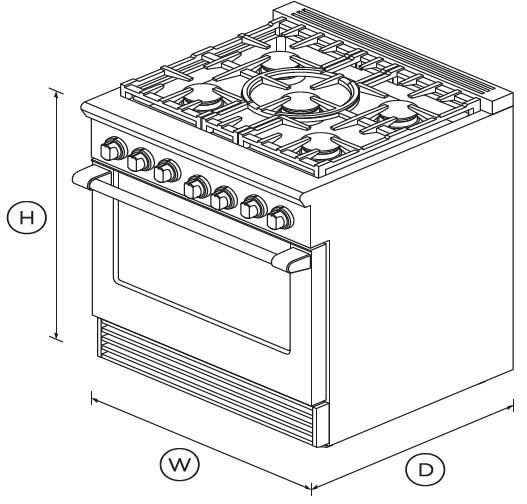 H
W
D