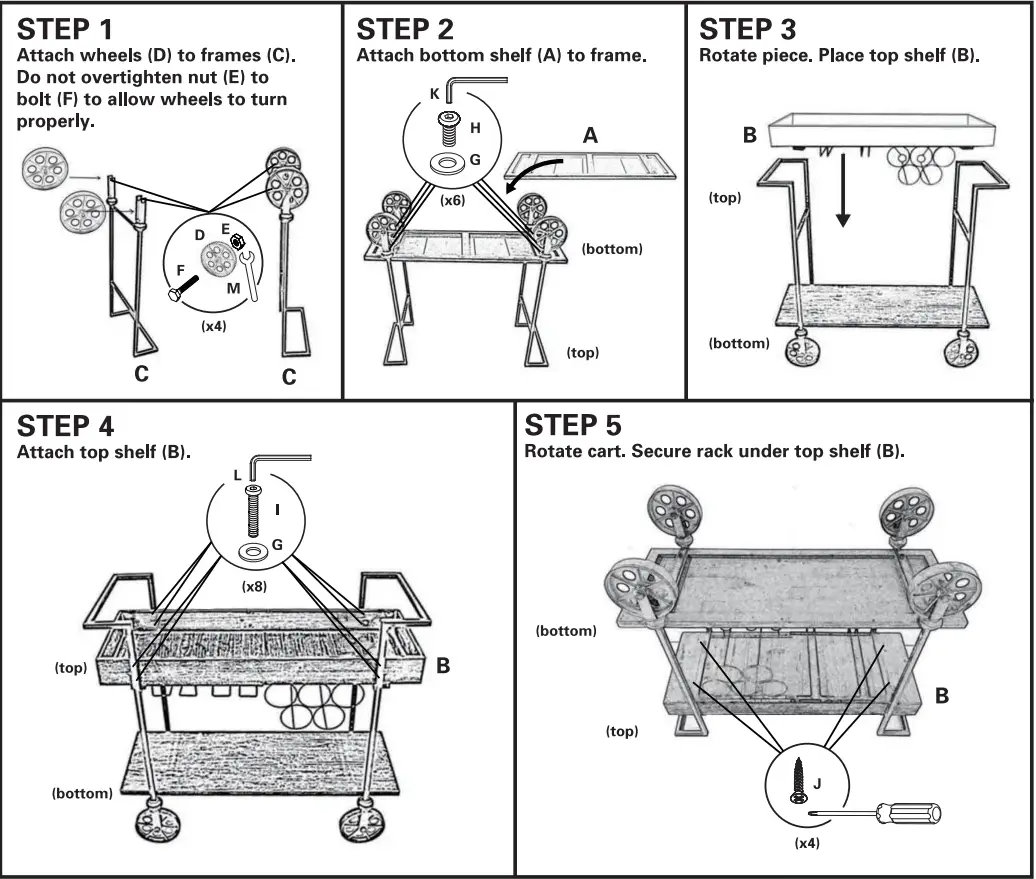 STEP 1
Attach wheels (D) to frames (C). Do not overtighten nut (E) to bolt (F) to allow wheels to turn properly.

D
E
F
M
(x4)
C
C

STEP 2
Attach bottom shelf (A) to frame.

K
H
G
(x6)
A
(bottom)
(top)

STEP 3
Rotate piece. Place top shelf (B).

B
(top)
(bottom)

STEP 4
Attach top shelf (B).

L
I
G
(x8)
(top)
B
(bottom)

STEP 5
Rotate cart. Secure rack under top shelf (B).

(bottom)
B
(top)
J
(x4)