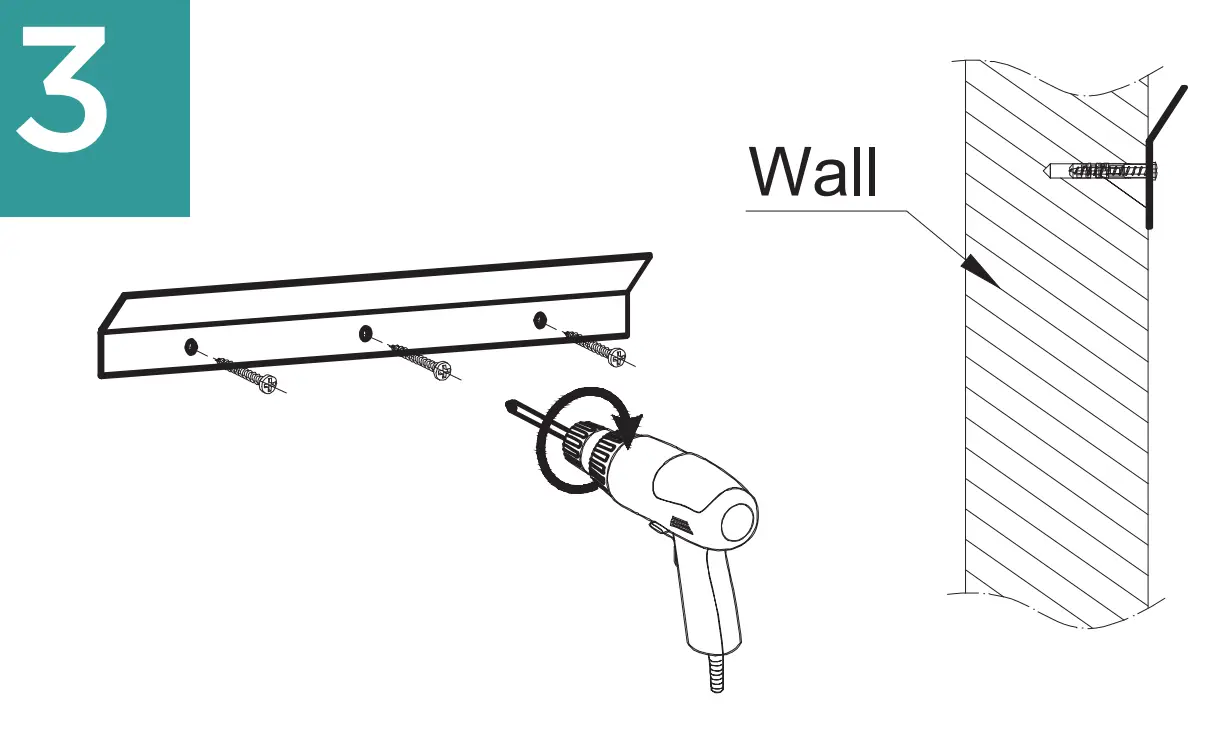 3

Wall