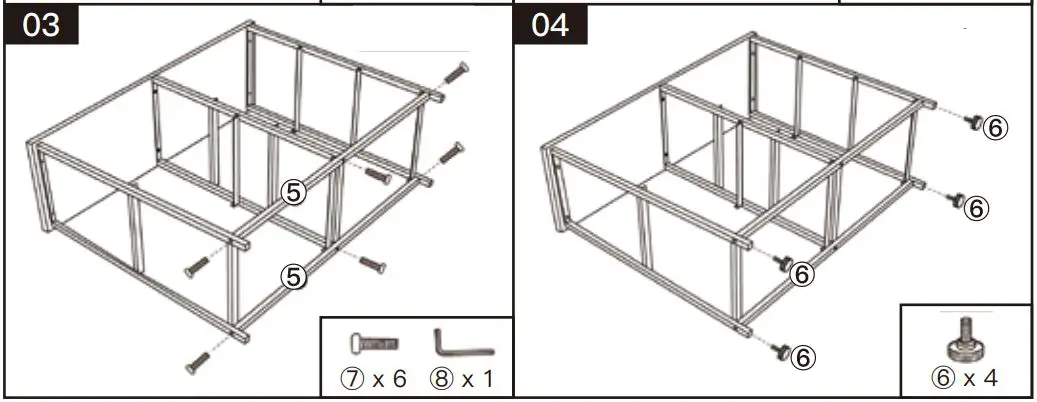 03

⑤

⑤

⑦ x 6 ⑧ x 1

04

⑥

⑥

⑥

⑥

⑥ x 4