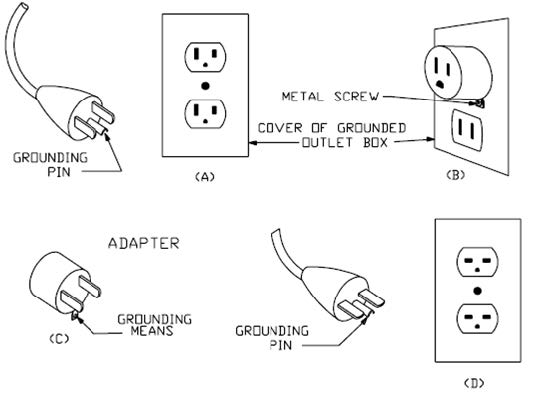 GROUNDING PIN

(A)

METAL SCREW

COVER OF GROUNDED OUTLET BOX

(B)

ADAPTER

GROUNDING MEANS

(C)

GROUNDING PIN

(D)