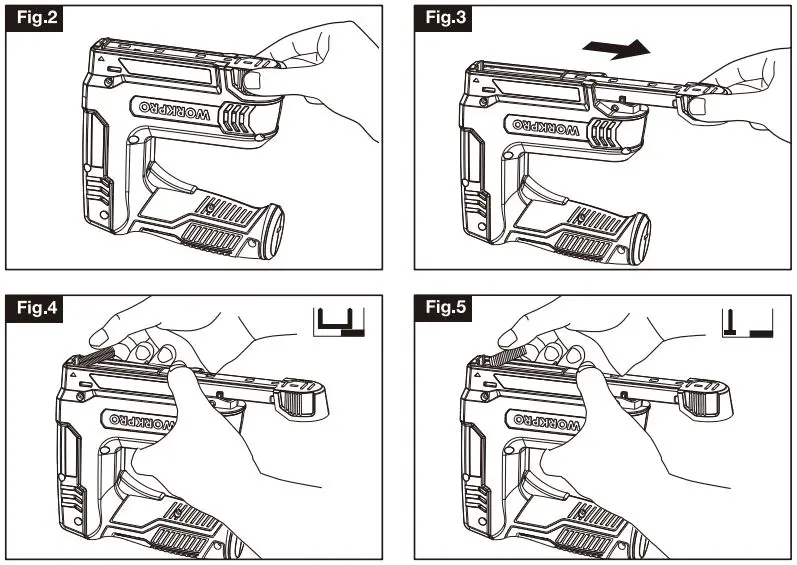 Fig.2

WORKPRO

Fig.3

WORKPRO

Fig.4

WORKPRO

Fig.5

WORKPRO