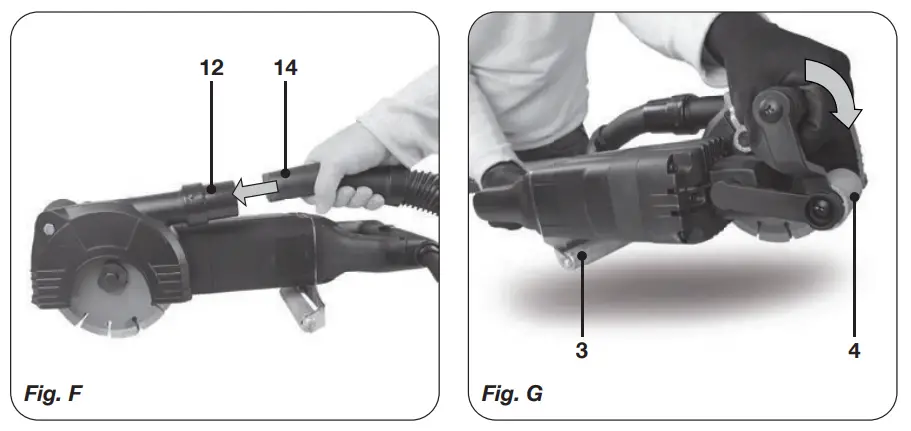 12
14
Fig. F

3
4
Fig. G