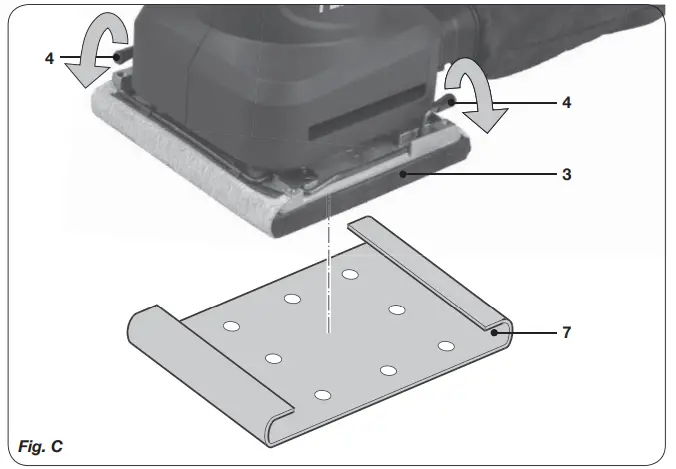 4
4
3
7
Fig. C