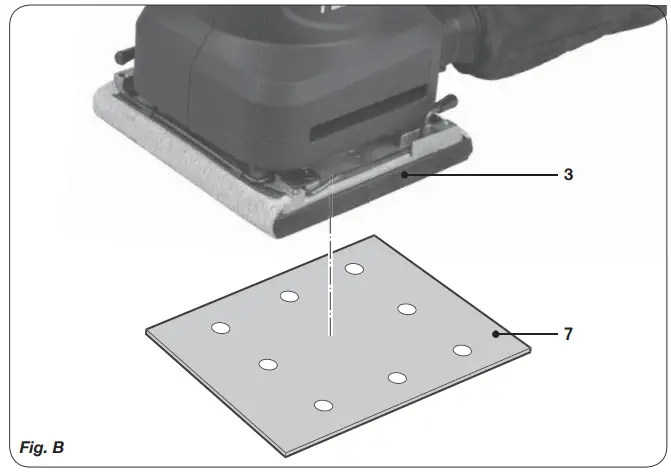 3

7

Fig. B