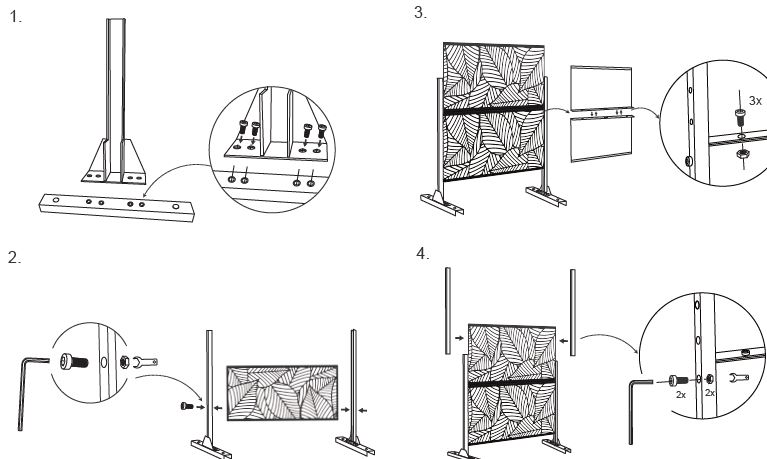 1.

3.

3x

2.

4.

2x

2x