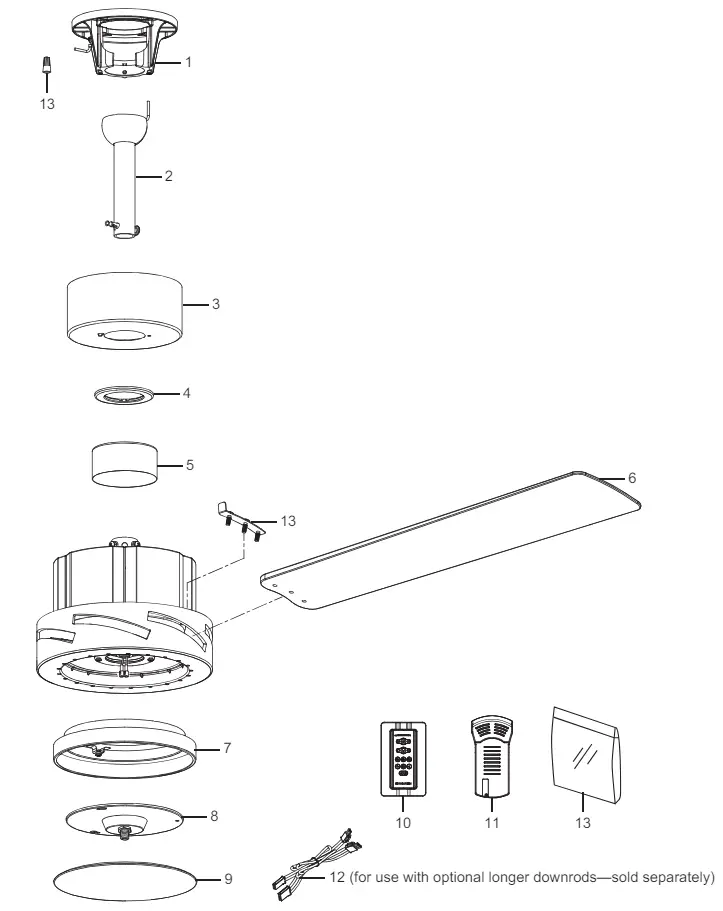 1
13
2
3
4
5
6
13
7
8
9
10
11
13
12 (for use with optional longer downrods—sold separately)