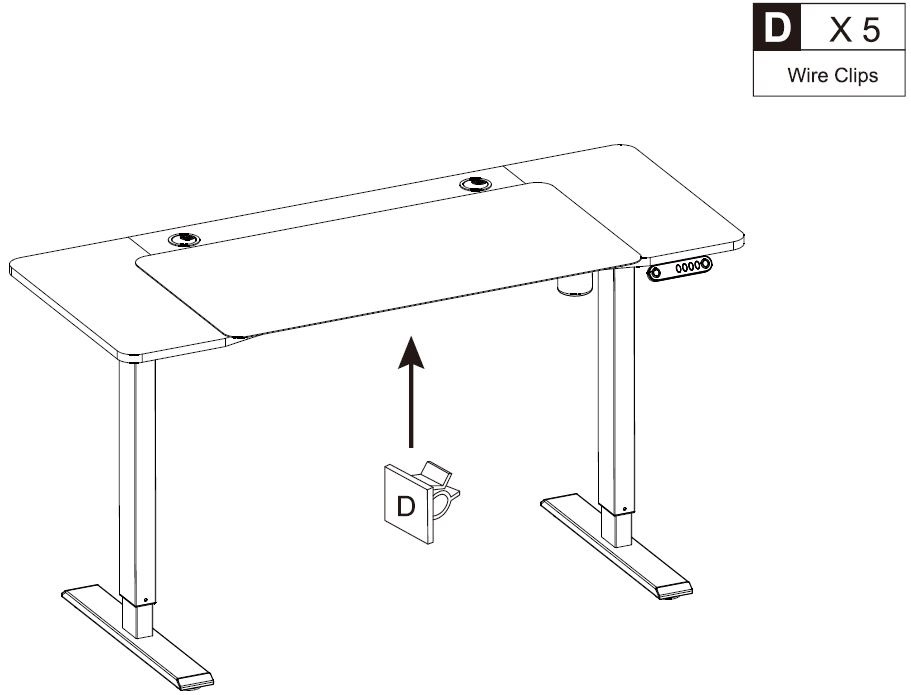 D X 5
Wire Clips

D