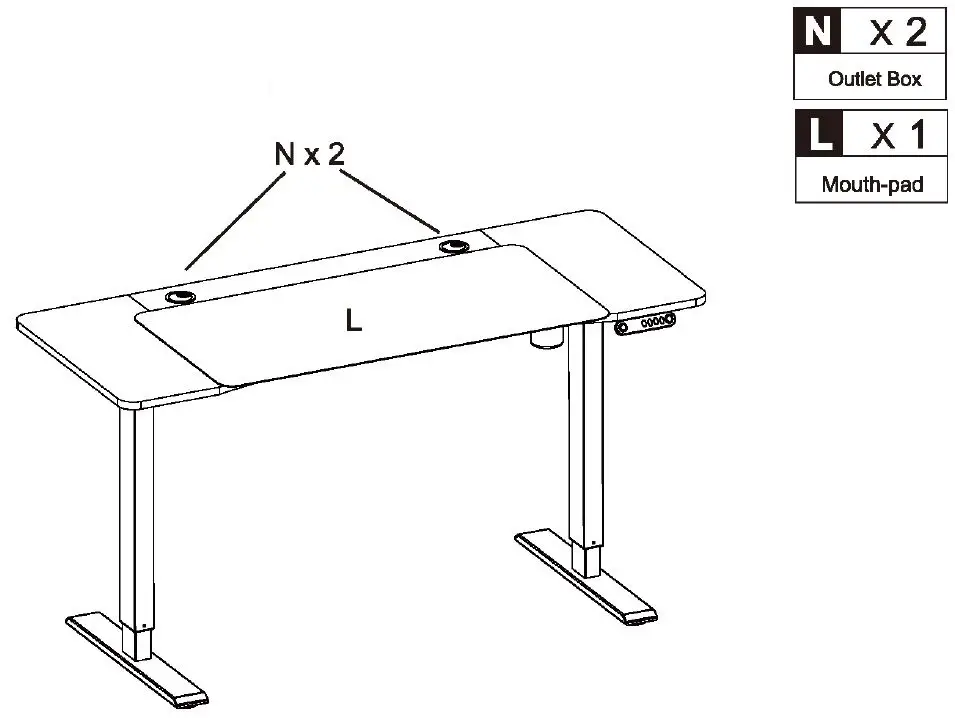 N X 2
Outlet Box
L X 1
Mouth-pad

N x 2
L