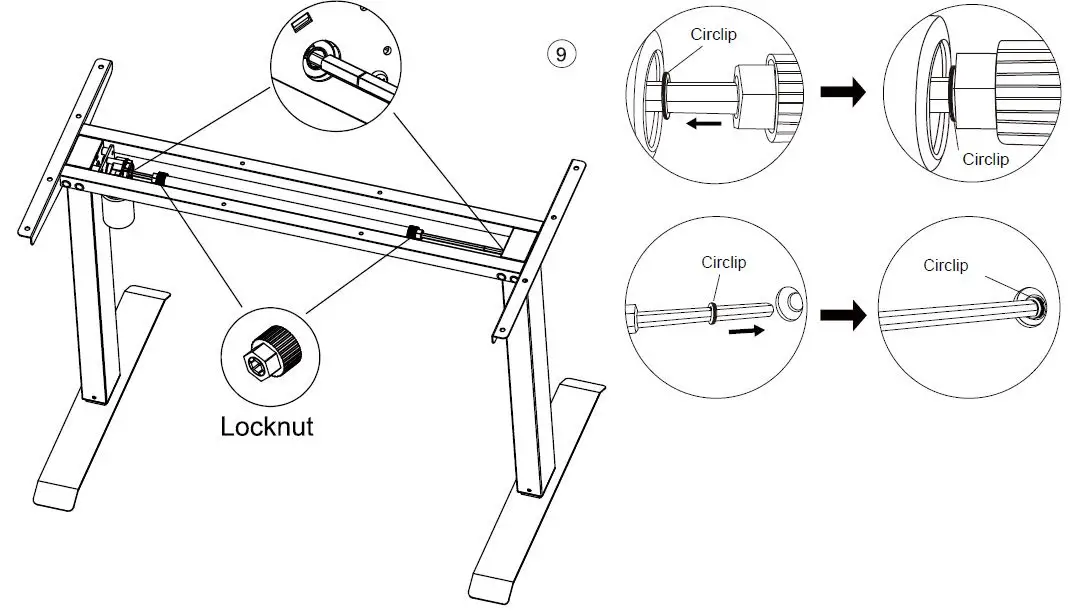 9

Circlip

Circlip

Circlip

Circlip

Locknut