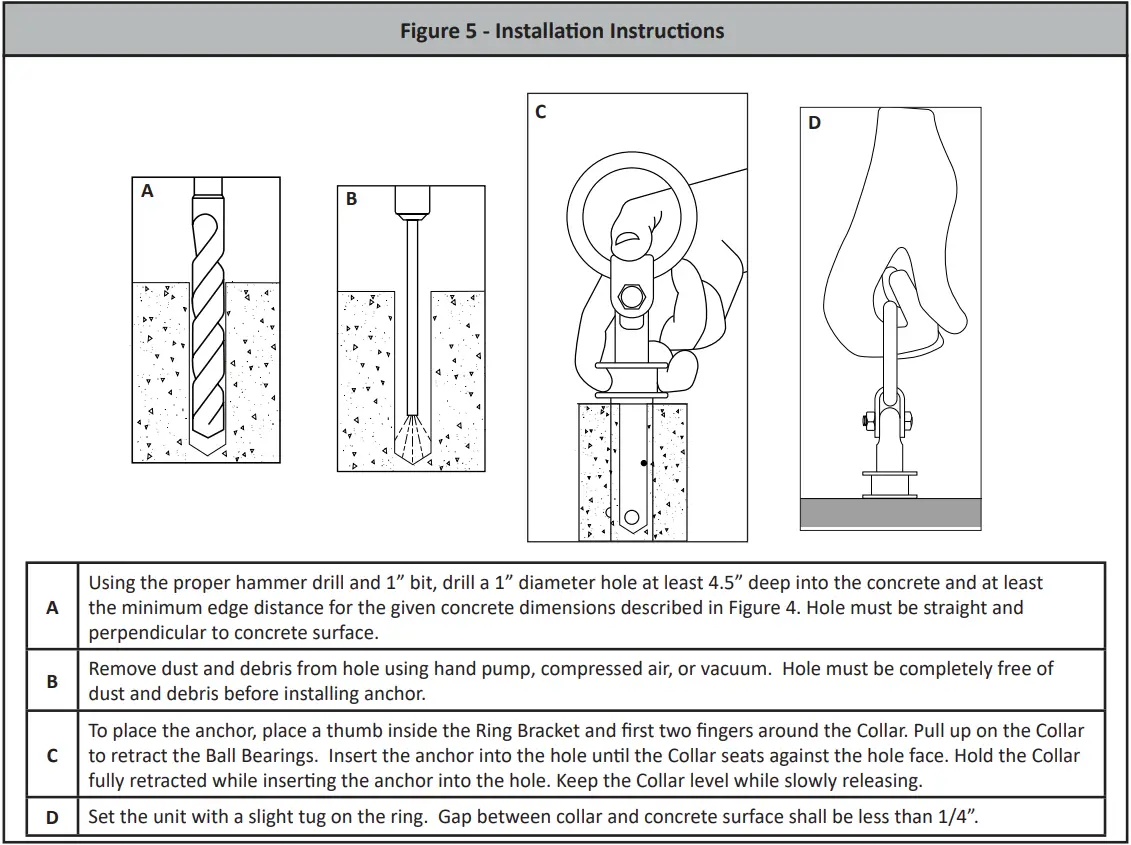 Figure 5 - Installation Instructions

A

B

C

D

| A | Using the proper hammer drill and 1” bit, drill a 1” diameter hole at least 4.5” deep into the concrete and at least the minimum edge distance for the given concrete dimensions described in Figure 4. Hole must be straight and perpendicular to concrete surface. |
|---|---|
| B | Remove dust and debris from hole using hand pump, compressed air, or vacuum. Hole must be completely free of dust and debris before installing anchor. |
| C | To place the anchor, place a thumb inside the Ring Bracket and first two fingers around the Collar. Pull up on the Collar to retract the Ball Bearings. Insert the anchor into the hole until the Collar seats against the hole face. Hold the Collar fully retracted while inserting the anchor into the hole. Keep the Collar level while slowly releasing. |
| D | Set the unit with a slight tug on the ring. Gap between collar and concrete surface shall be less than 1/4”. |