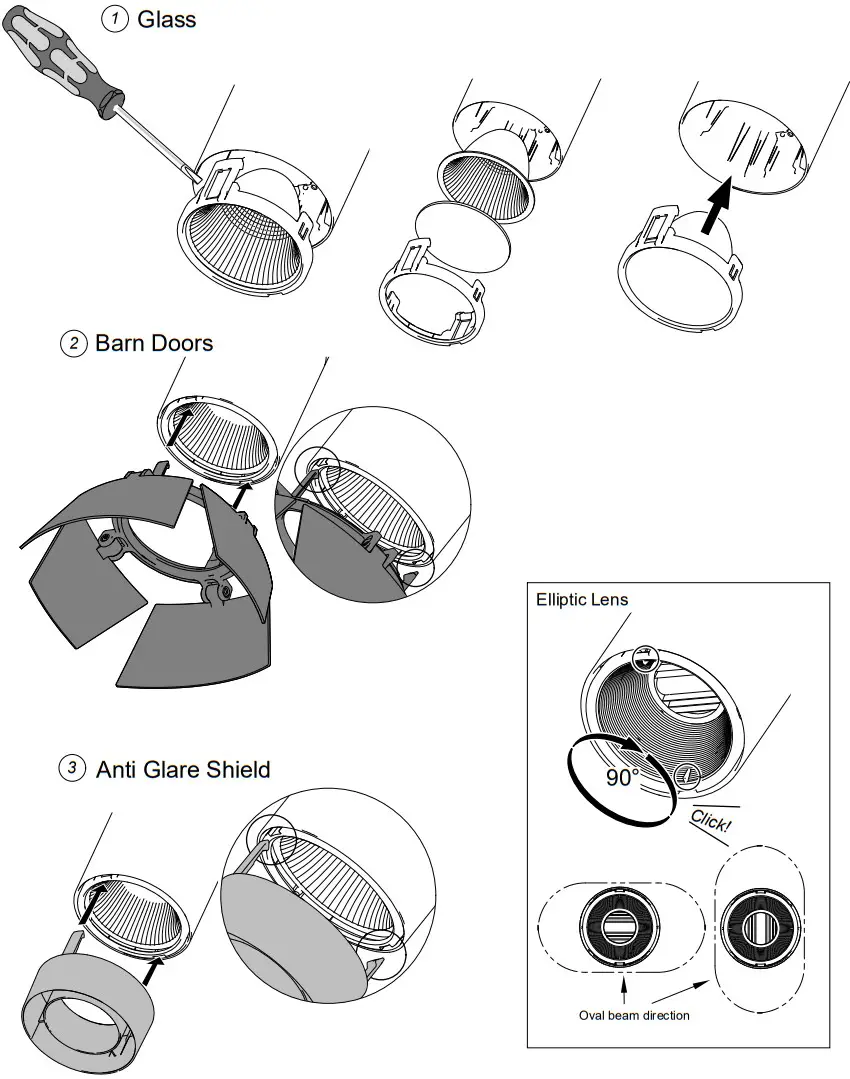 1 Glass

2 Barn Doors

3 Anti Glare Shield

Elliptic Lens

90°

Click!

Oval beam direction