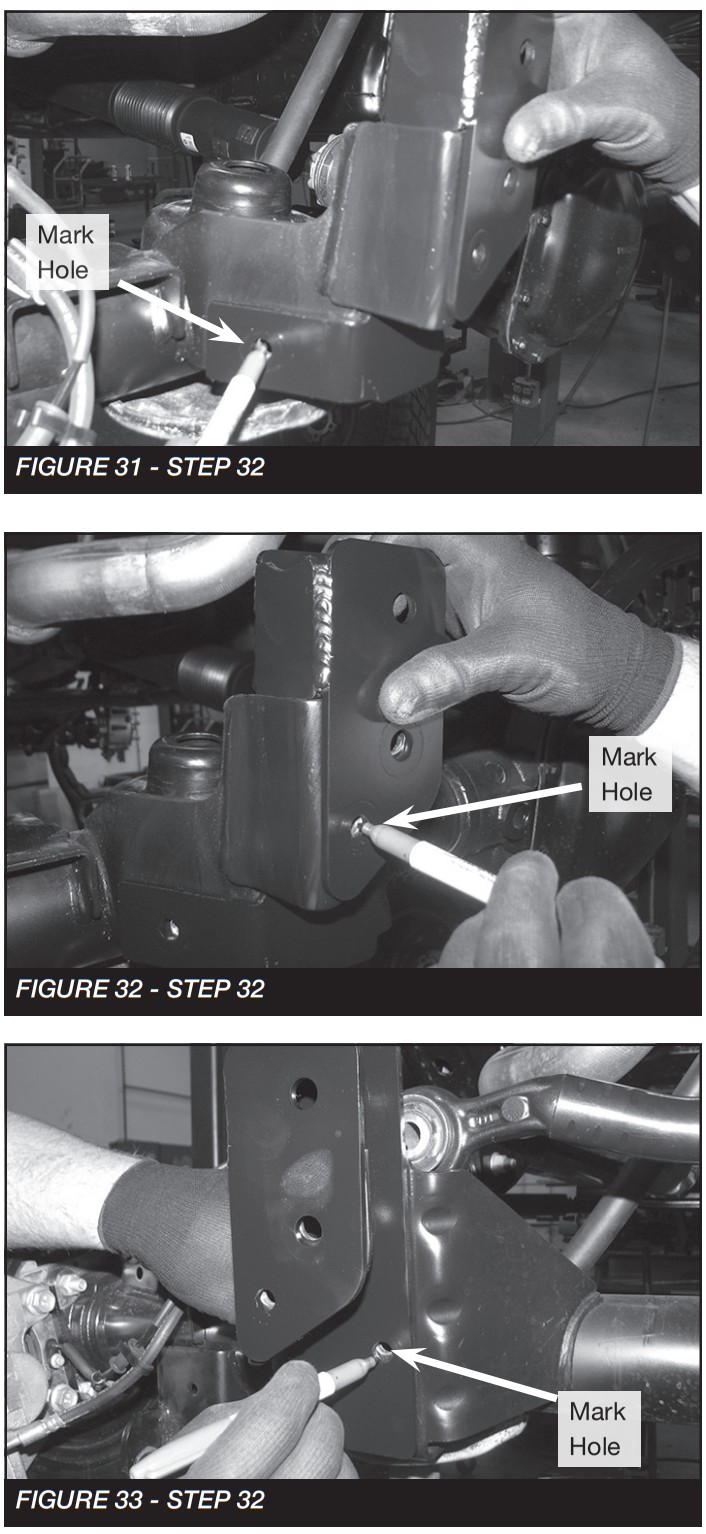 Mark Hole

FIGURE 31 - STEP 32

Mark Hole

FIGURE 32 - STEP 32

Mark Hole

FIGURE 33 - STEP 32