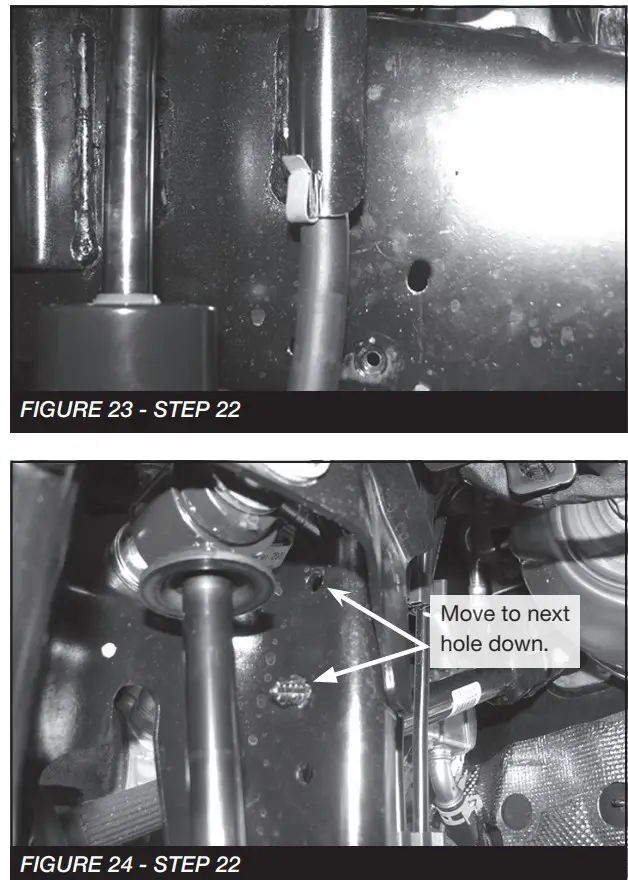 FIGURE 23 - STEP 22

Move to next hole down.

FIGURE 24 - STEP 22