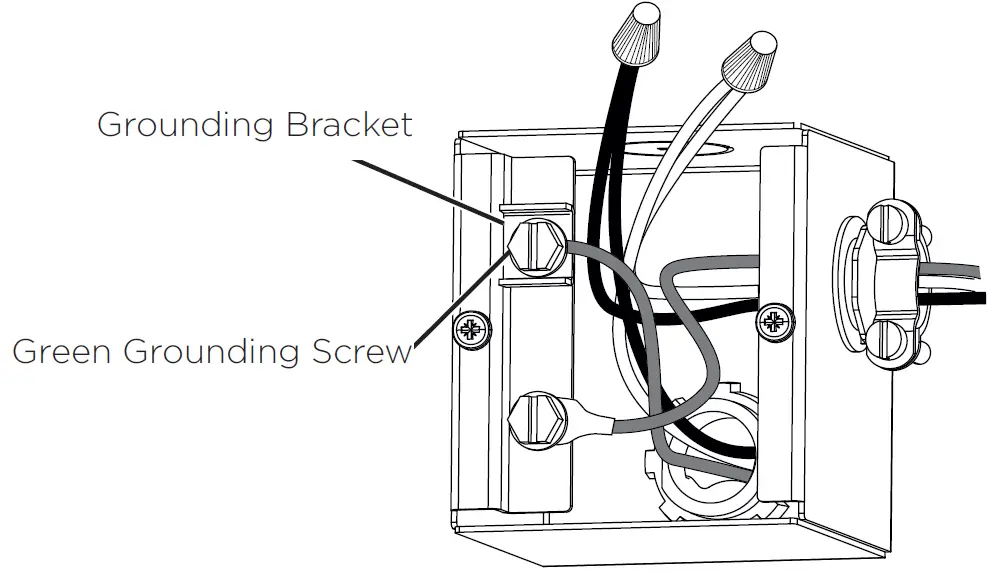 Grounding Bracket

Green Grounding Screw