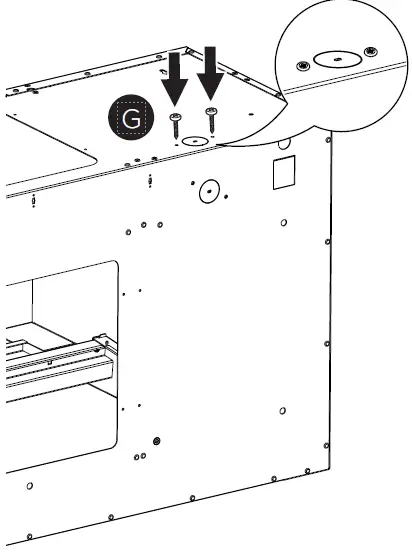 G