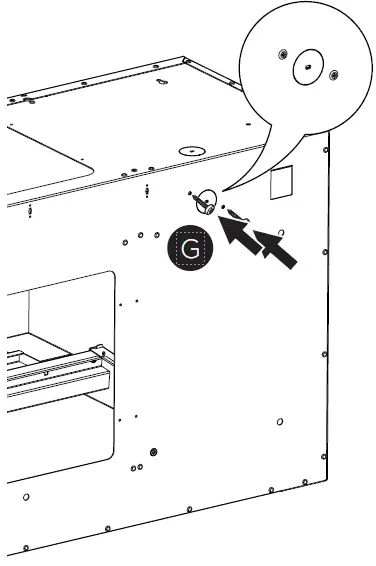 G