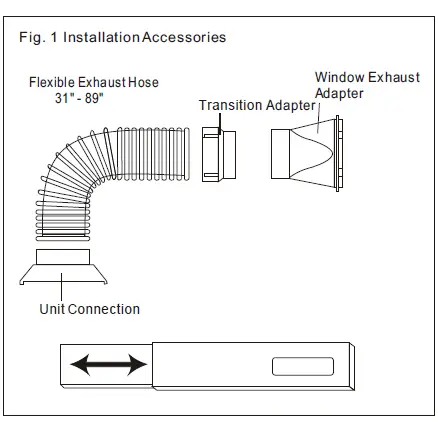 Fig. 1 Installation Accessories

Flexible Exhaust Hose
31" - 89"

Transition Adapter

Window Exhaust Adapter

Unit Connection