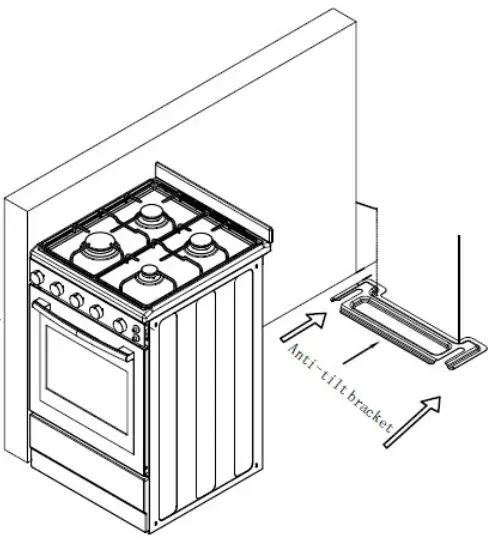 Anti-tilt bracket