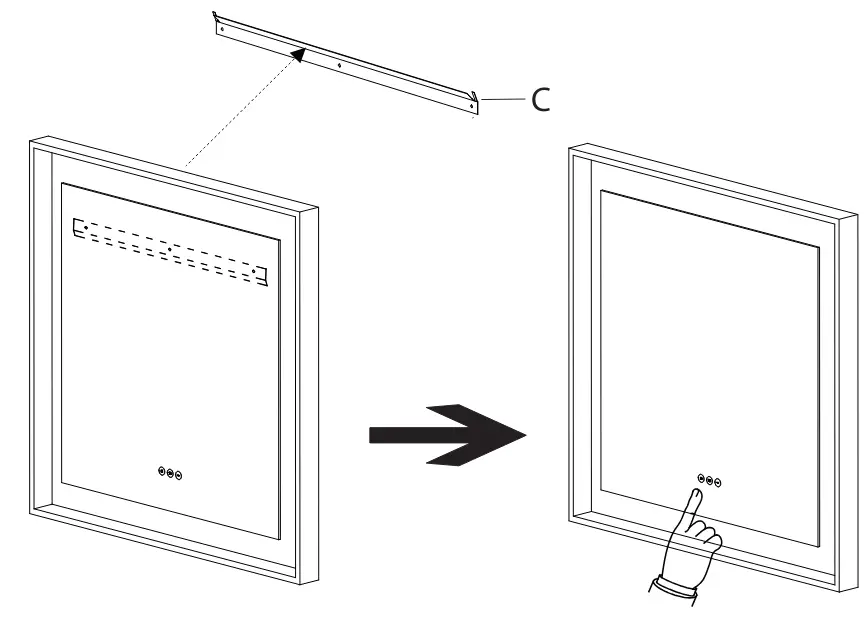 C