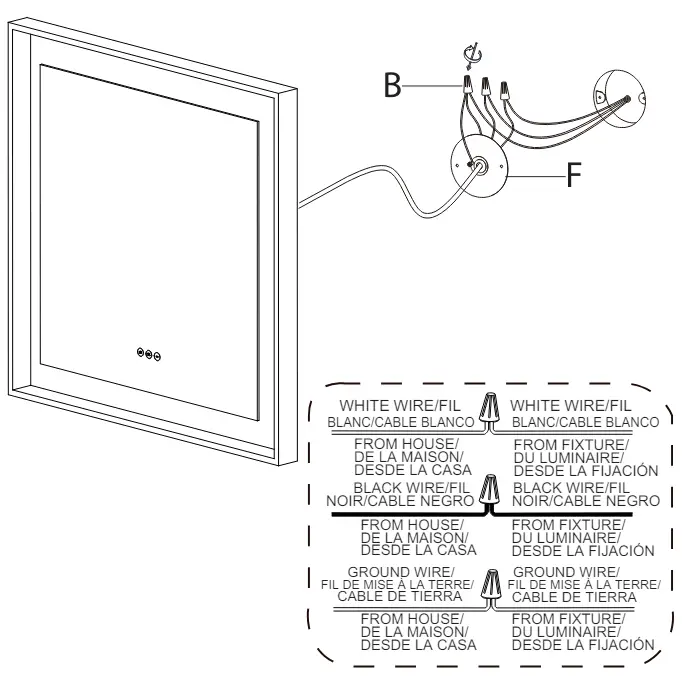 B

F

WHITE WIRE/FIL BLANC/CABLE BLANCO

WHITE WIRE/FIL BLANC/CABLE BLANCO

FROM HOUSE/ DE LA MAISON/ DESDE LA CASA

FROM FIXTURE/ DU LUMINAIRE/ DESDE LA FIJACIÓN

BLACK WIRE/FIL NOIR/CABLE NEGRO

BLACK WIRE/FIL NOIR/CABLE NEGRO

FROM HOUSE/ DE LA MAISON/ DESDE LA CASA

FROM FIXTURE/ DU LUMINAIRE/ DESDE LA FIJACIÓN

GROUND WIRE/ FIL DE MISE À LA TERRE/ CABLE DE TIERRA

GROUND WIRE/ FIL DE MISE À LA TERRE/ CABLE DE TIERRA

FROM HOUSE/ DE LA MAISON/ DESDE LA CASA

FROM FIXTURE/ DU LUMINAIRE/ DESDE LA FIJACIÓN