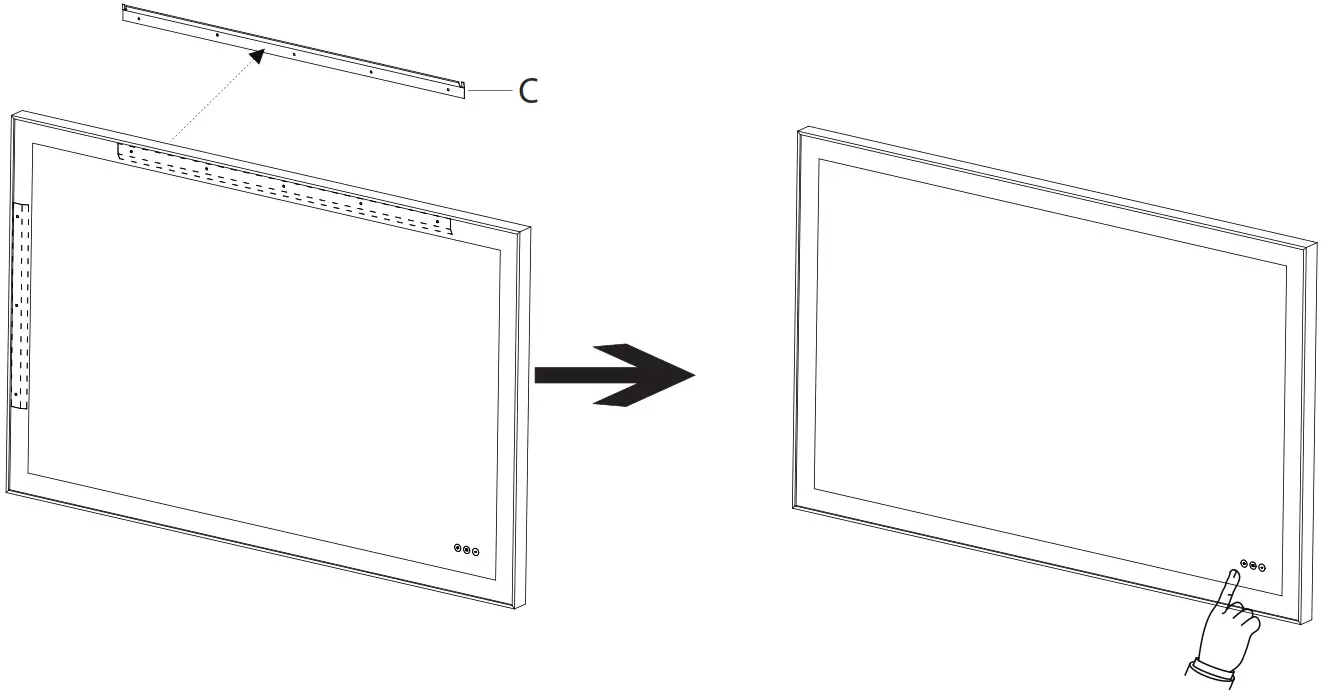 C