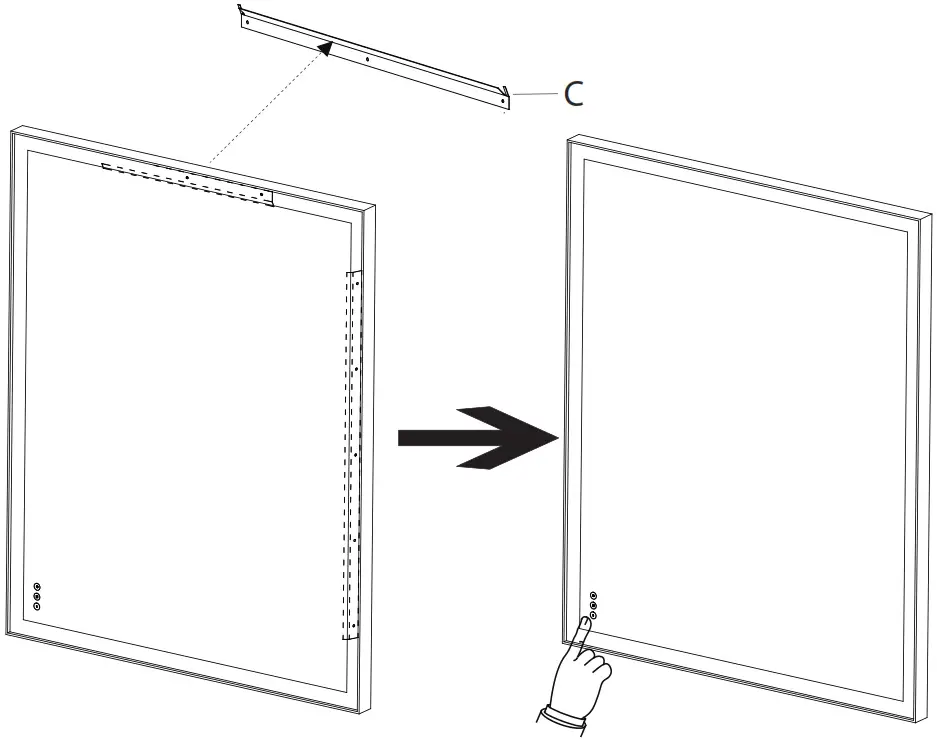 C