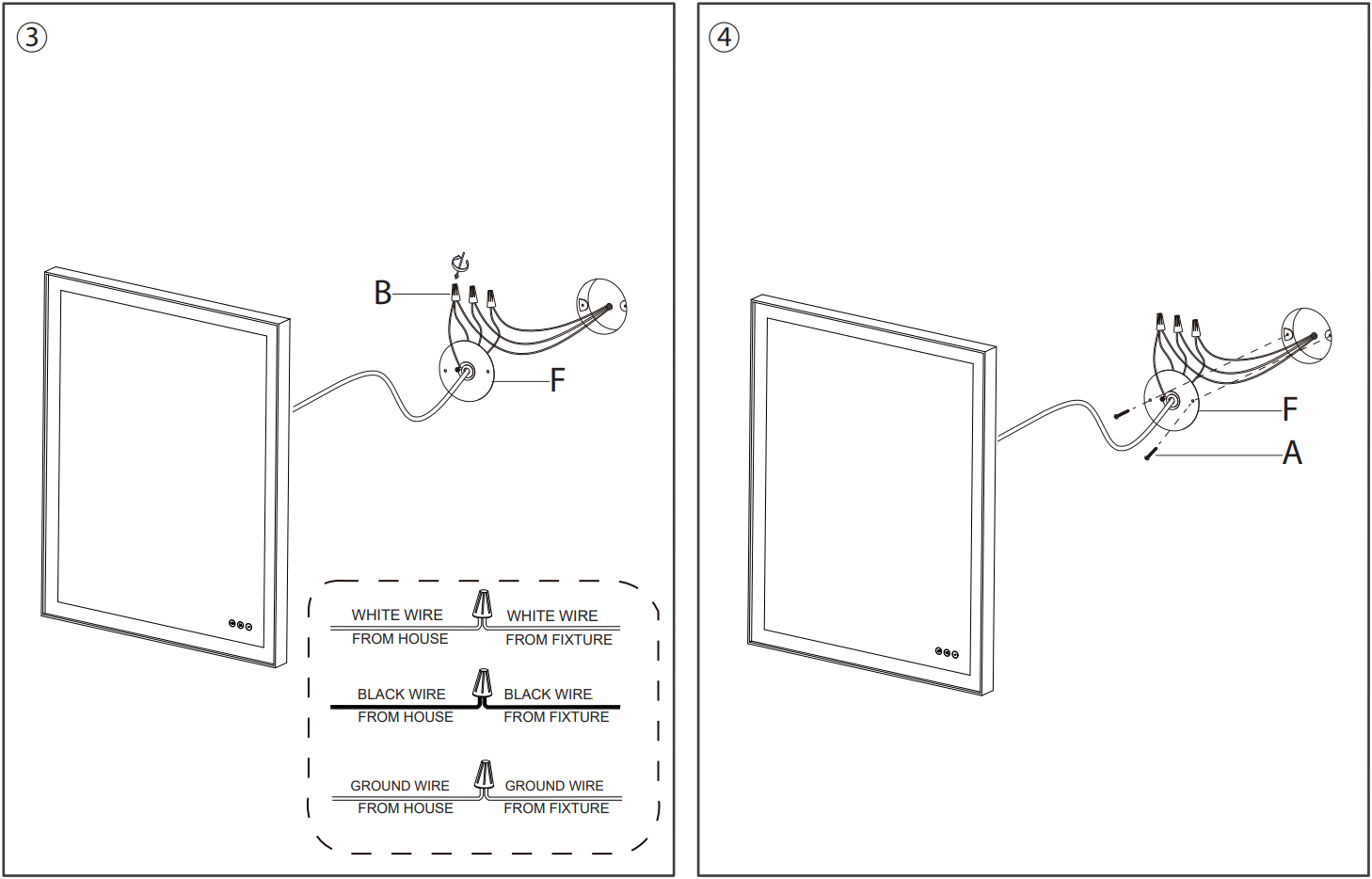 ③

B

F

WHITE WIRE FROM HOUSE

WHITE WIRE FROM FIXTURE

BLACK WIRE FROM HOUSE

BLACK WIRE FROM FIXTURE

GROUND WIRE FROM HOUSE

GROUND WIRE FROM FIXTURE

④

F

A