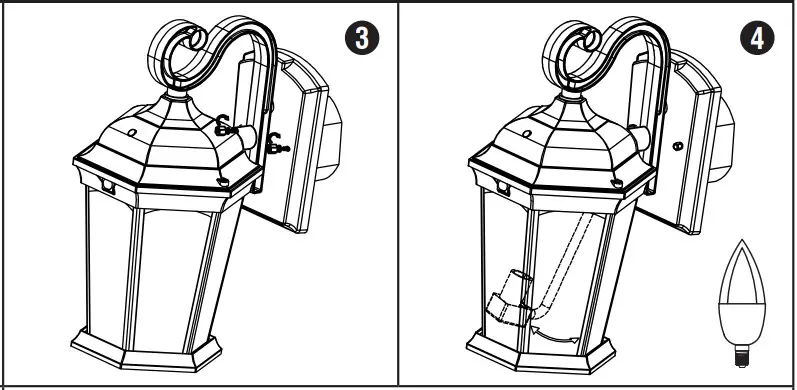 3

4