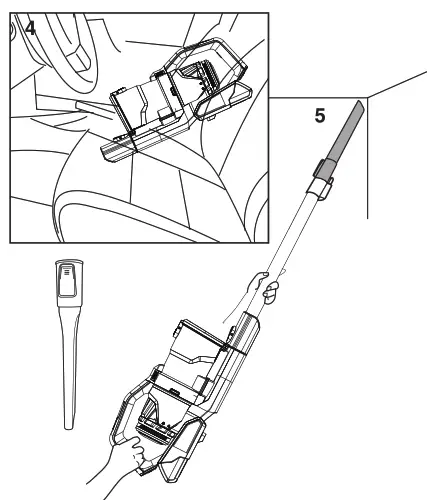 4

5