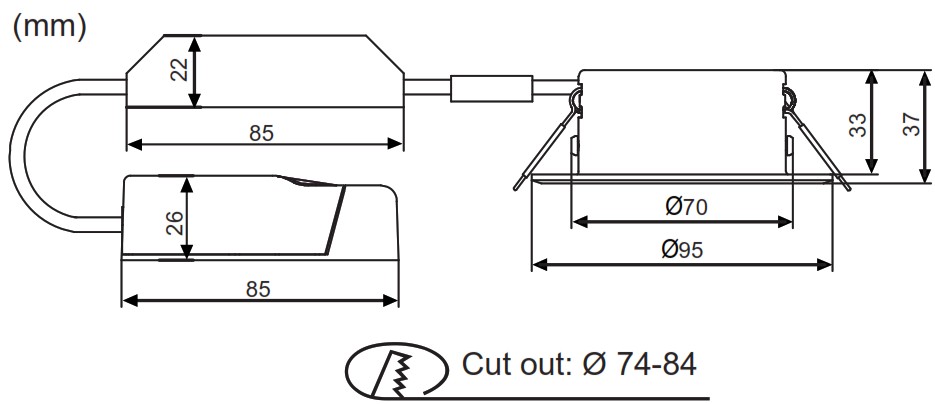 (mm)

22

85

26

85

33

37

Ø70

Ø95

Cut out: Ø 74-84