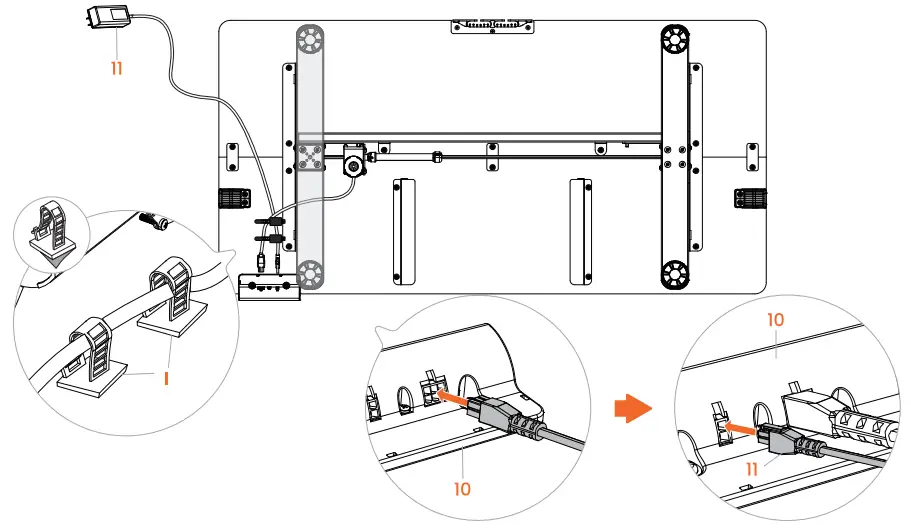 11

I

10

10

11