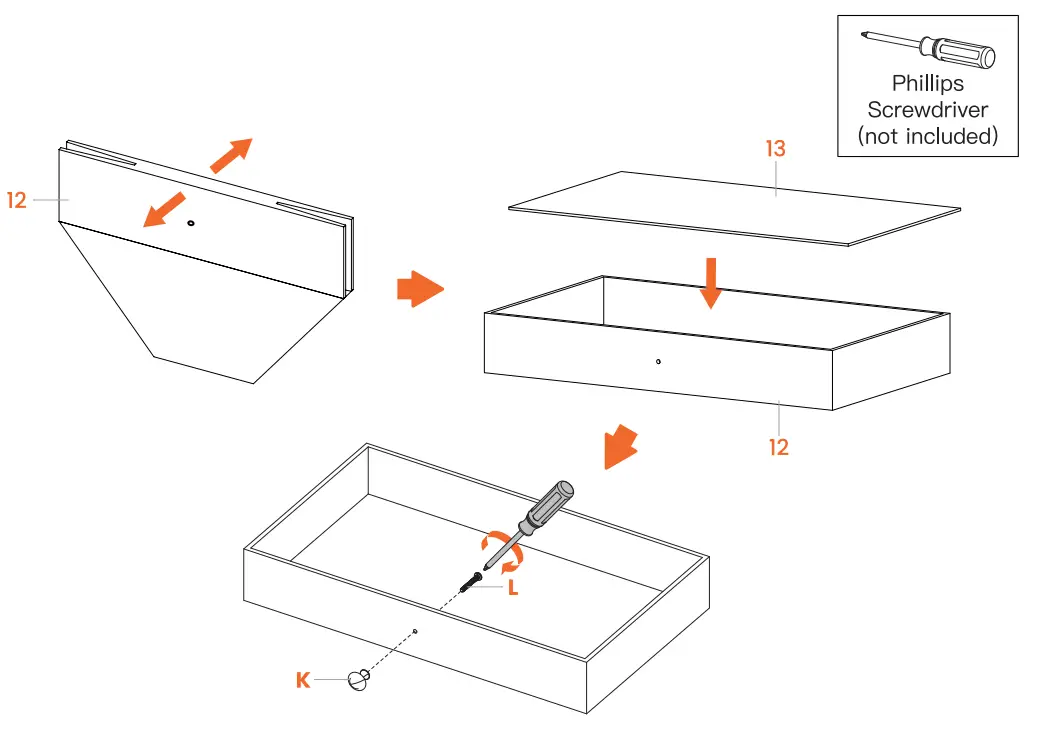 Phillips Screwdriver (not included)

12

13

12

L

K