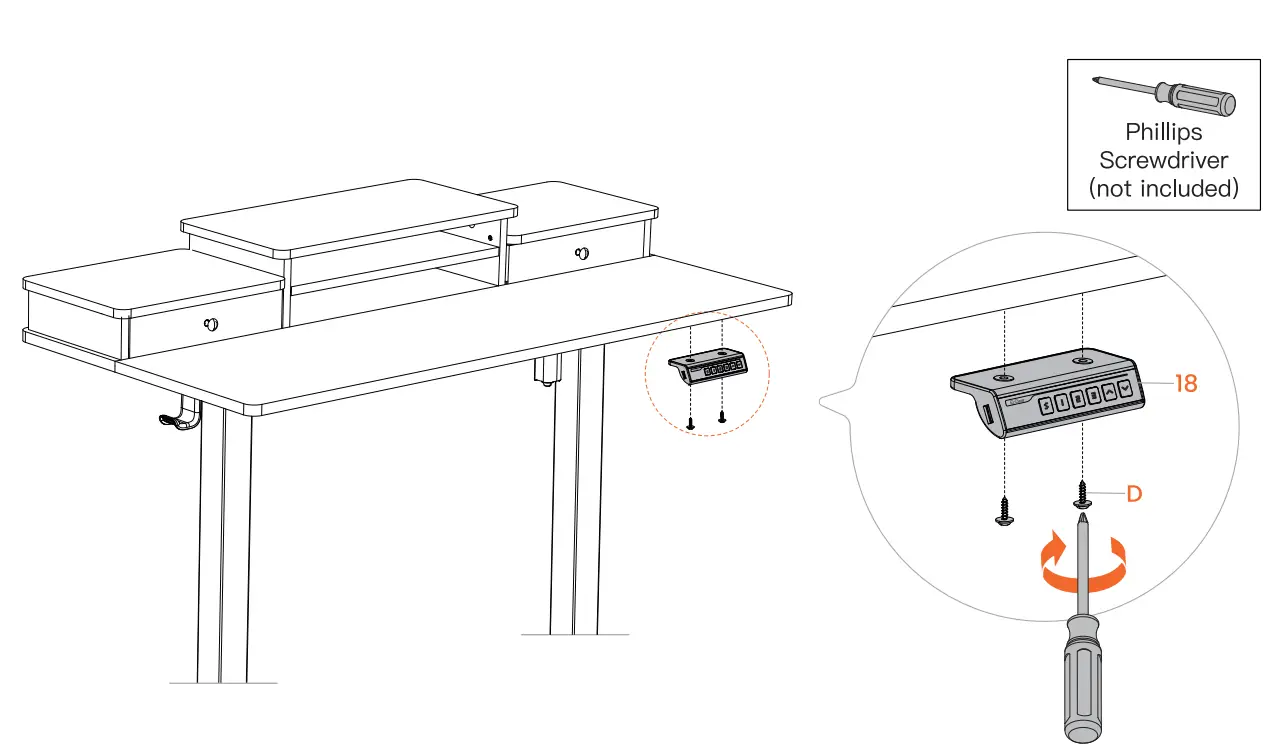 Phillips Screwdriver (not included)

18

D