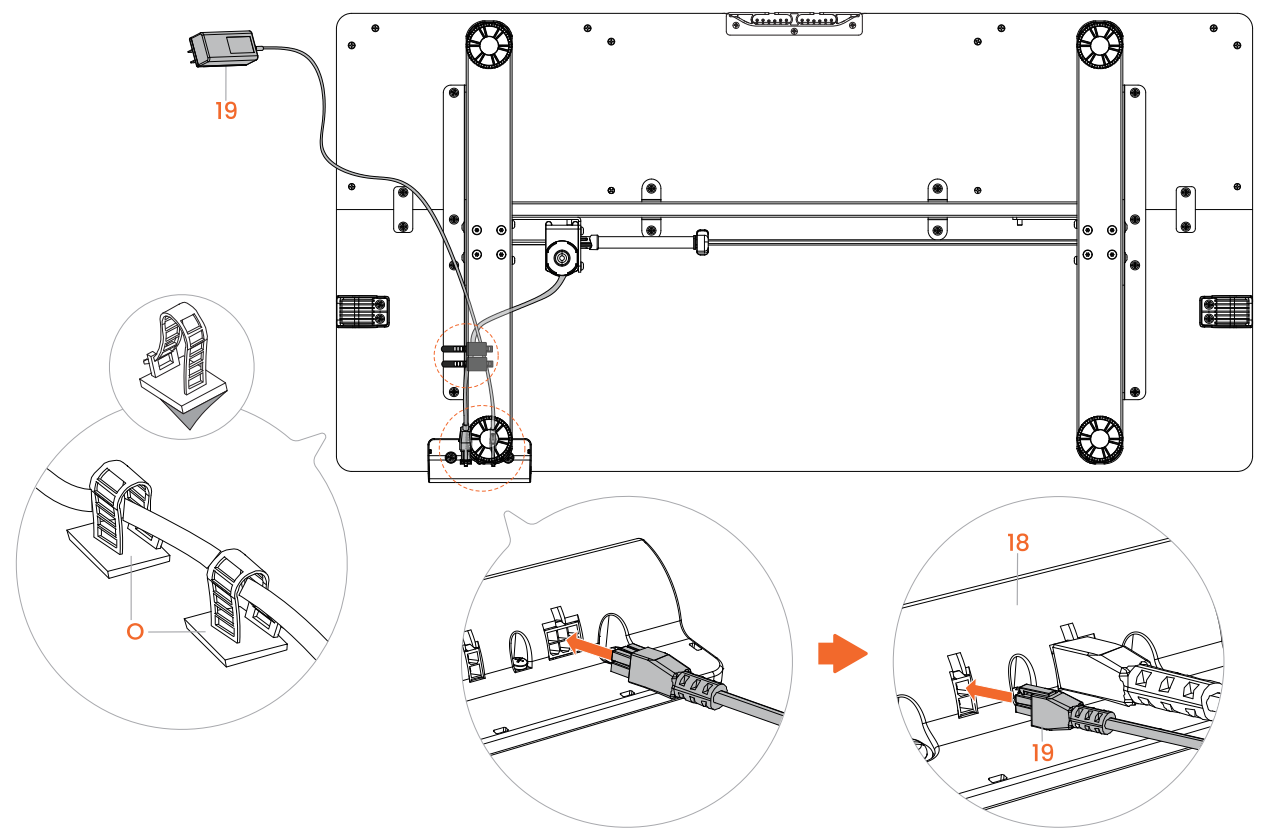 19

O

18

19