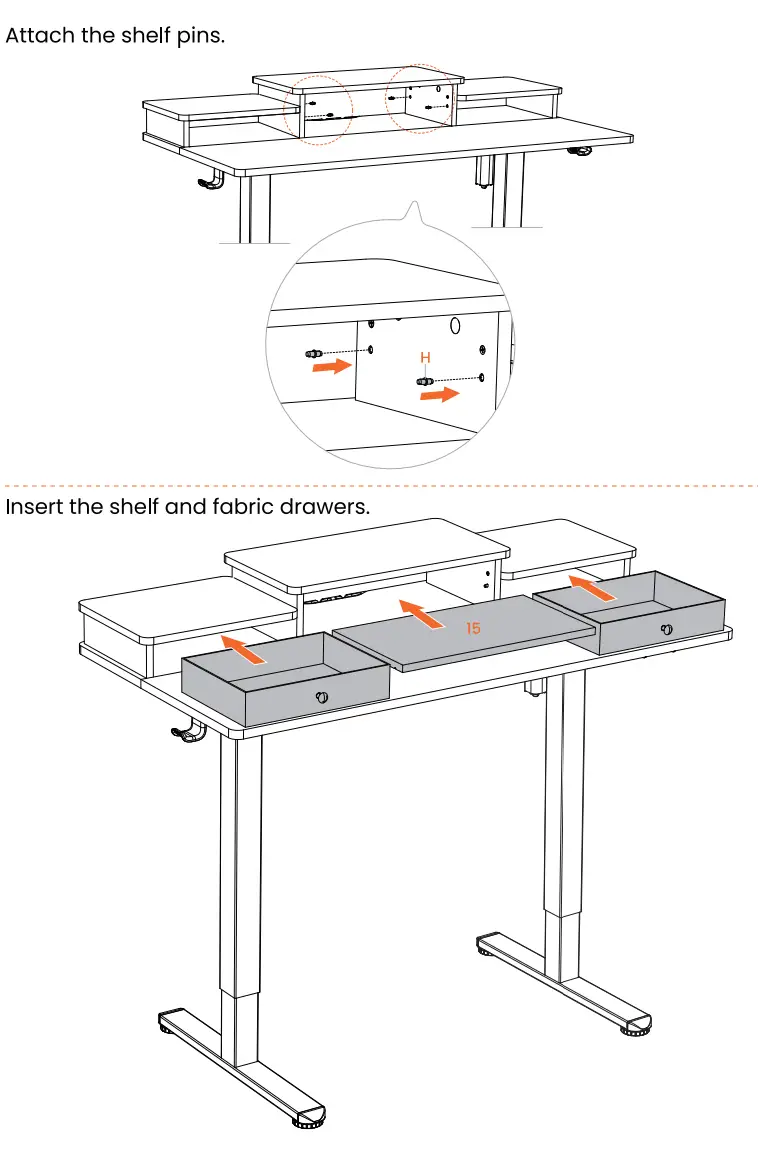 Attach the shelf pins.

H

Insert the shelf and fabric drawers.

15