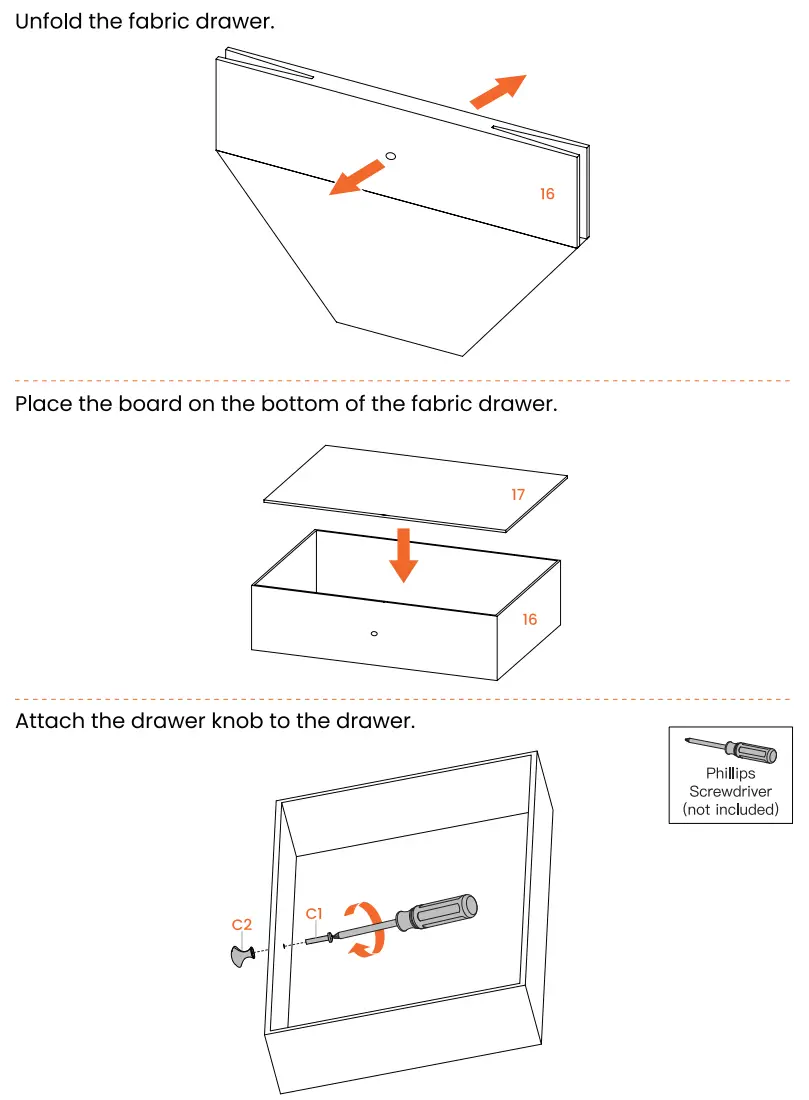 Unfold the fabric drawer.

16

Place the board on the bottom of the fabric drawer.

17

16

Attach the drawer knob to the drawer.

Phillips Screwdriver (not included)

C2

C1