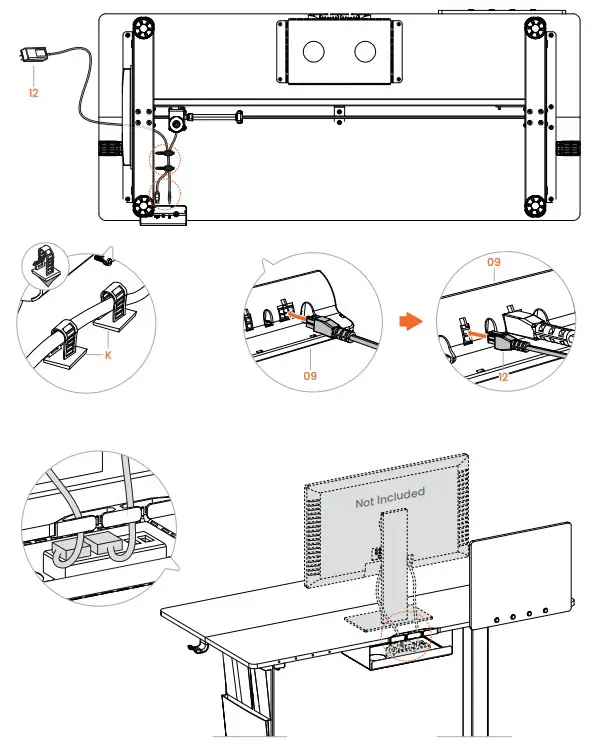 12

K

09

09

12

Not Included