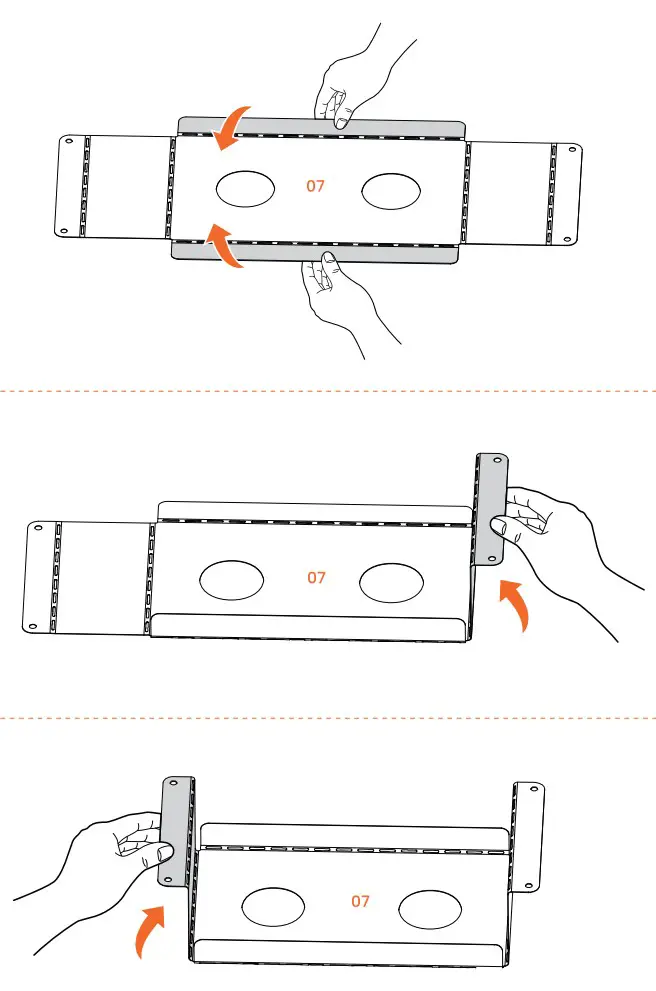 07

07

07