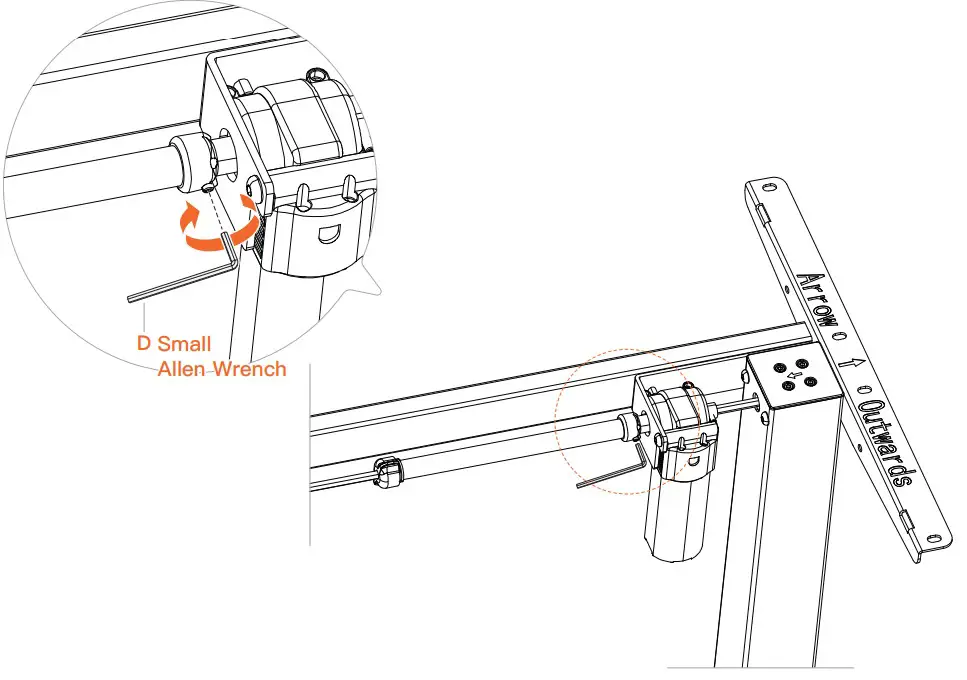 D Small
Allen Wrench

Arrow Outwards