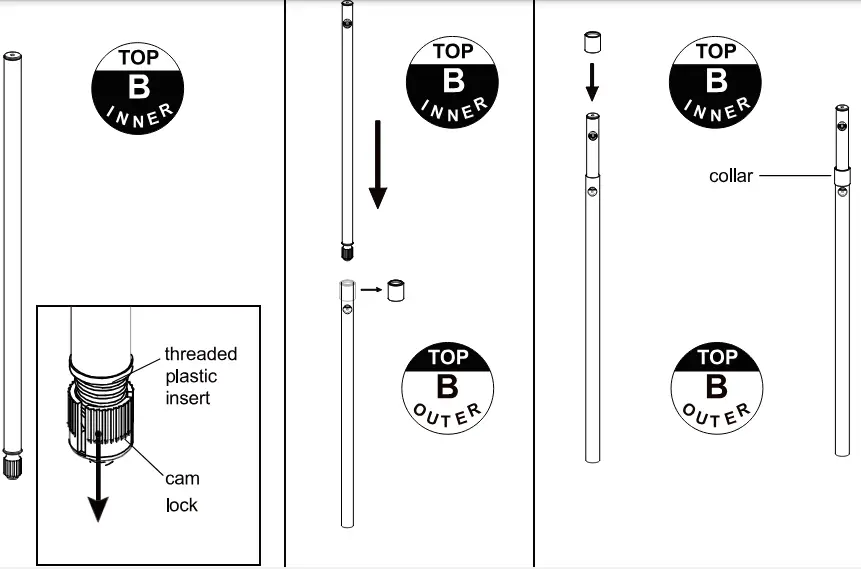 TOP
B
INNER

threaded plastic insert

cam lock

TOP
B
INNER

TOP
B
OUTER

TOP
B
INNER

collar

TOP
B
OUTER