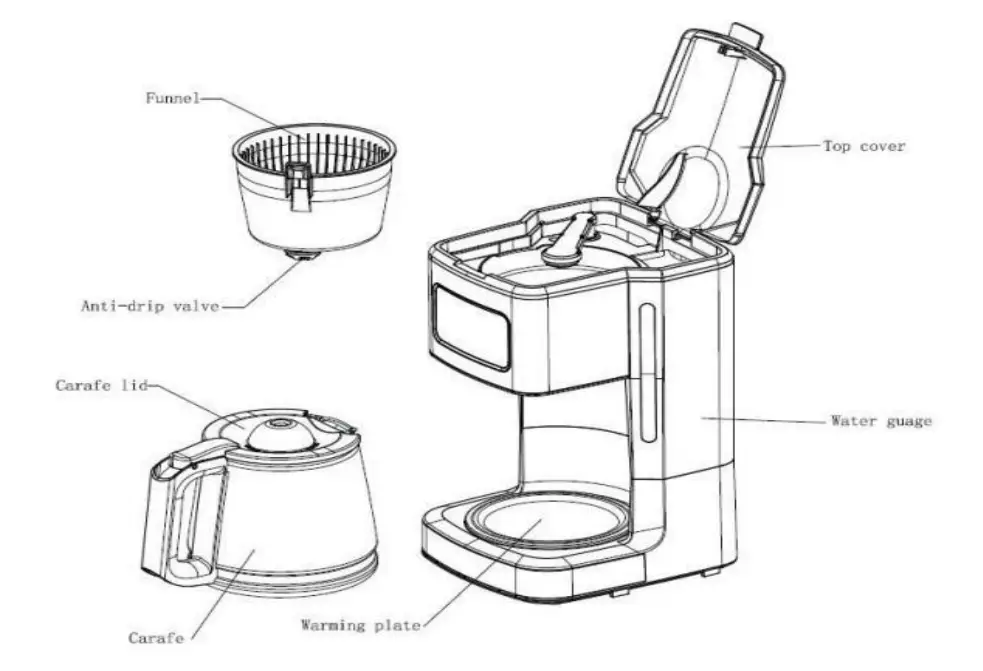 Funnel

Top cover

Anti-drip valve

Carafe lid

Water guage

Carafe

Warming plate